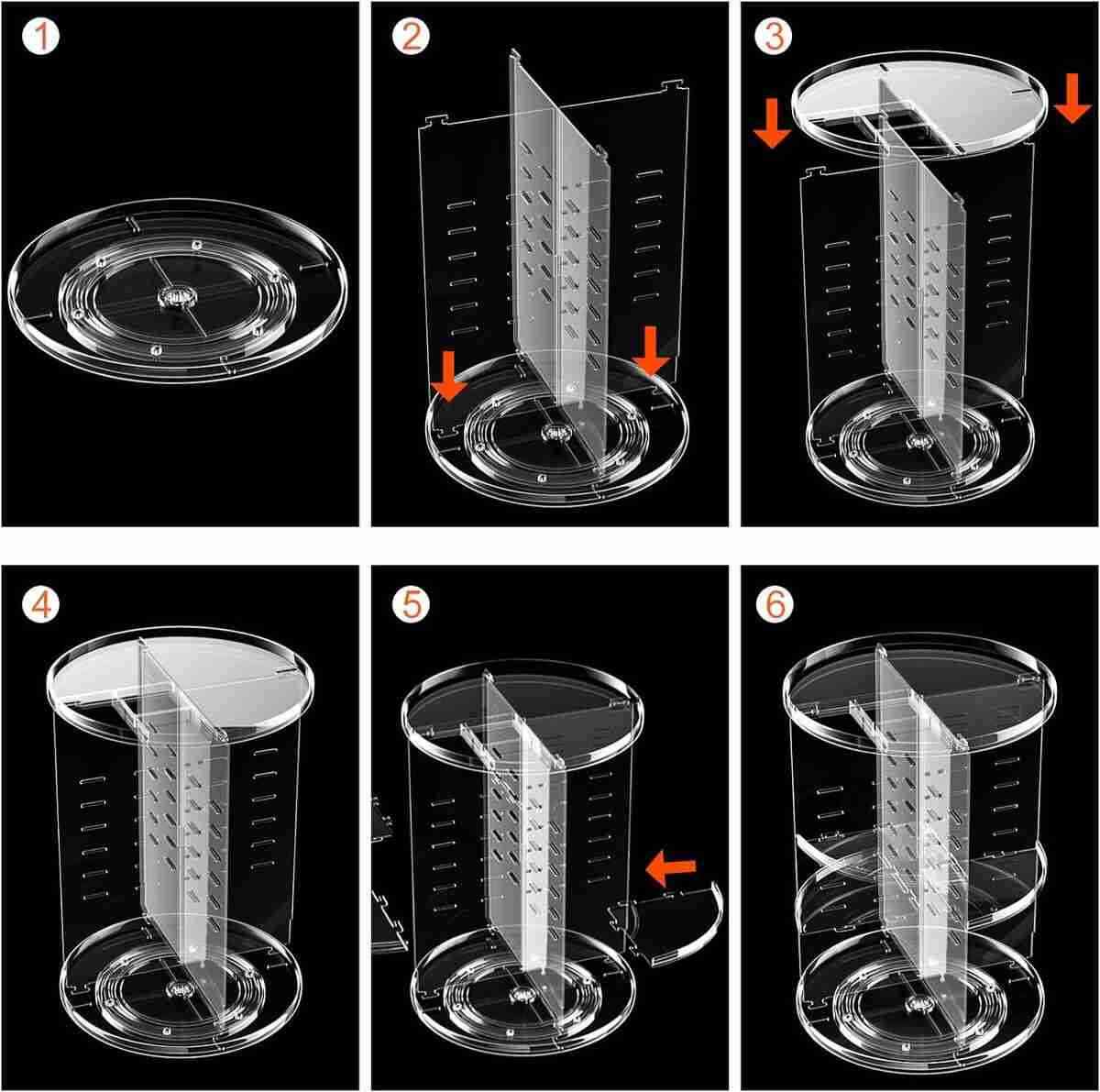 1
2
3
4
5
6